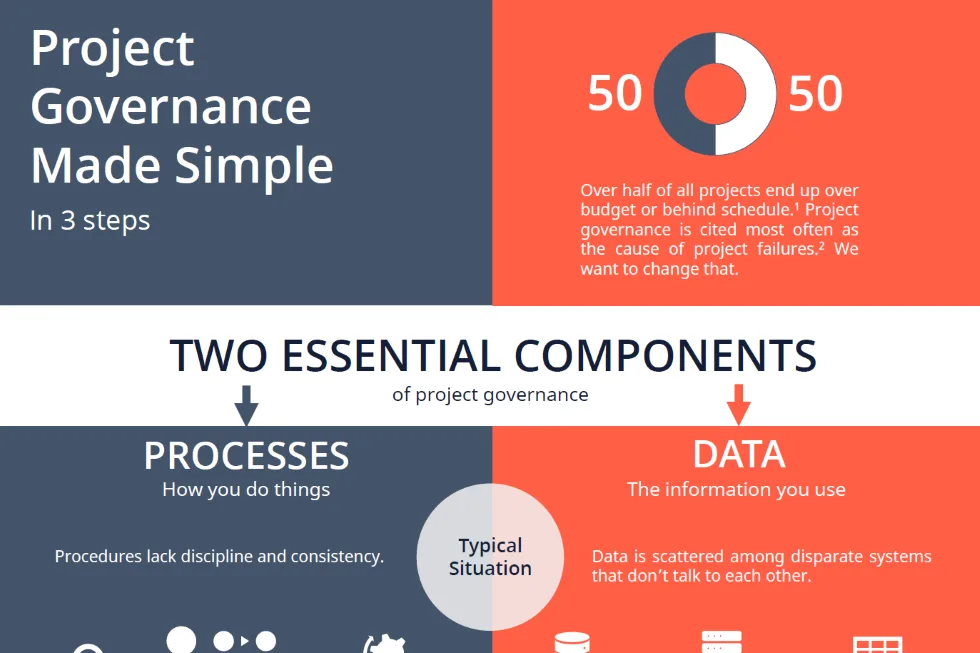 Project Governance Made Simple

In 3 steps

50 50

Over half of all projects end up over budget or behind schedule.¹ Project governance is cited most often as the cause of project failures.² We want to change that.

TWO ESSENTIAL COMPONENTS

of project governance

PROCESSES

How you do things

Procedures lack discipline and consistency.

Typical Situation

DATA

The information you use

Data is scattered among disparate systems that don't talk to each other.